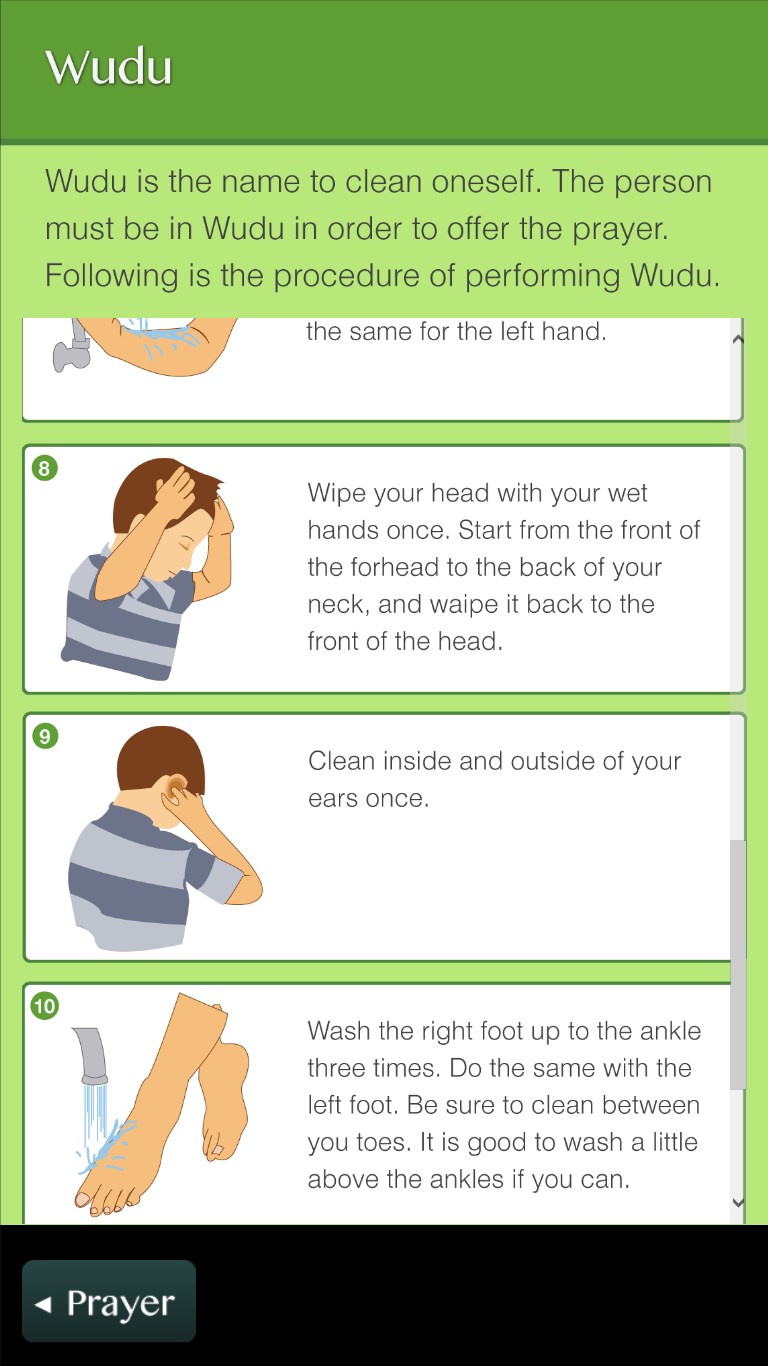 Wudu

Wudu is the name to clean oneself. The person must be in Wudu in order to offer the prayer. Following is the procedure of performing Wudu.

the same for the left hand.

8

Wipe your head with your wet hands once. Start from the front of the forhead to the back of your neck, and waipe it back to the front of the head.

9

Clean inside and outside of your ears once.

10

Wash the right foot up to the ankle three times. Do the same with the left foot. Be sure to clean between you toes. It is good to wash a little above the ankles if you can.

◂ Prayer