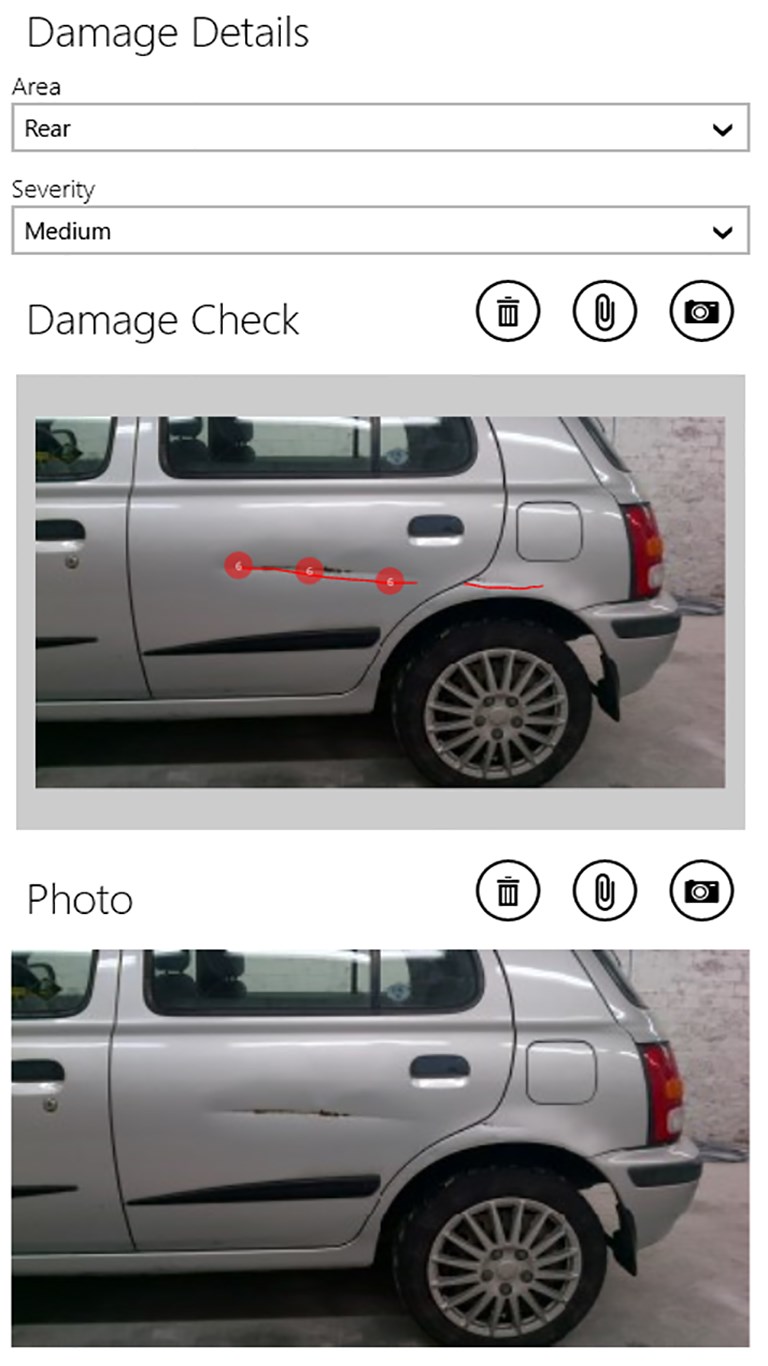 Damage Details

Area

Rear

Severity

Medium

Damage Check

6 6 6

Photo