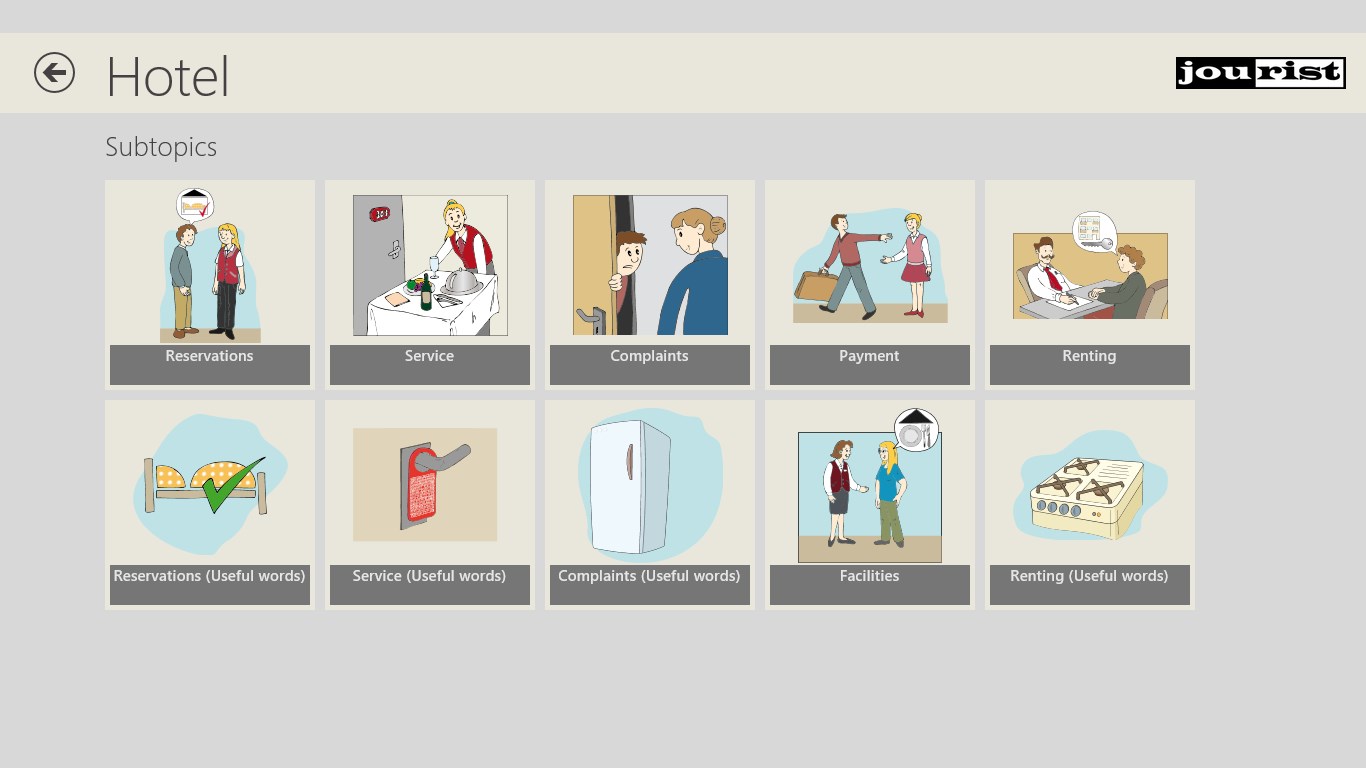 Hotel

jourist

Subtopics

Reservations

Service

Complaints

Payment

Renting

Reservations (Useful words)

Service (Useful words)

Complaints (Useful words)

Facilities

Renting (Useful words)