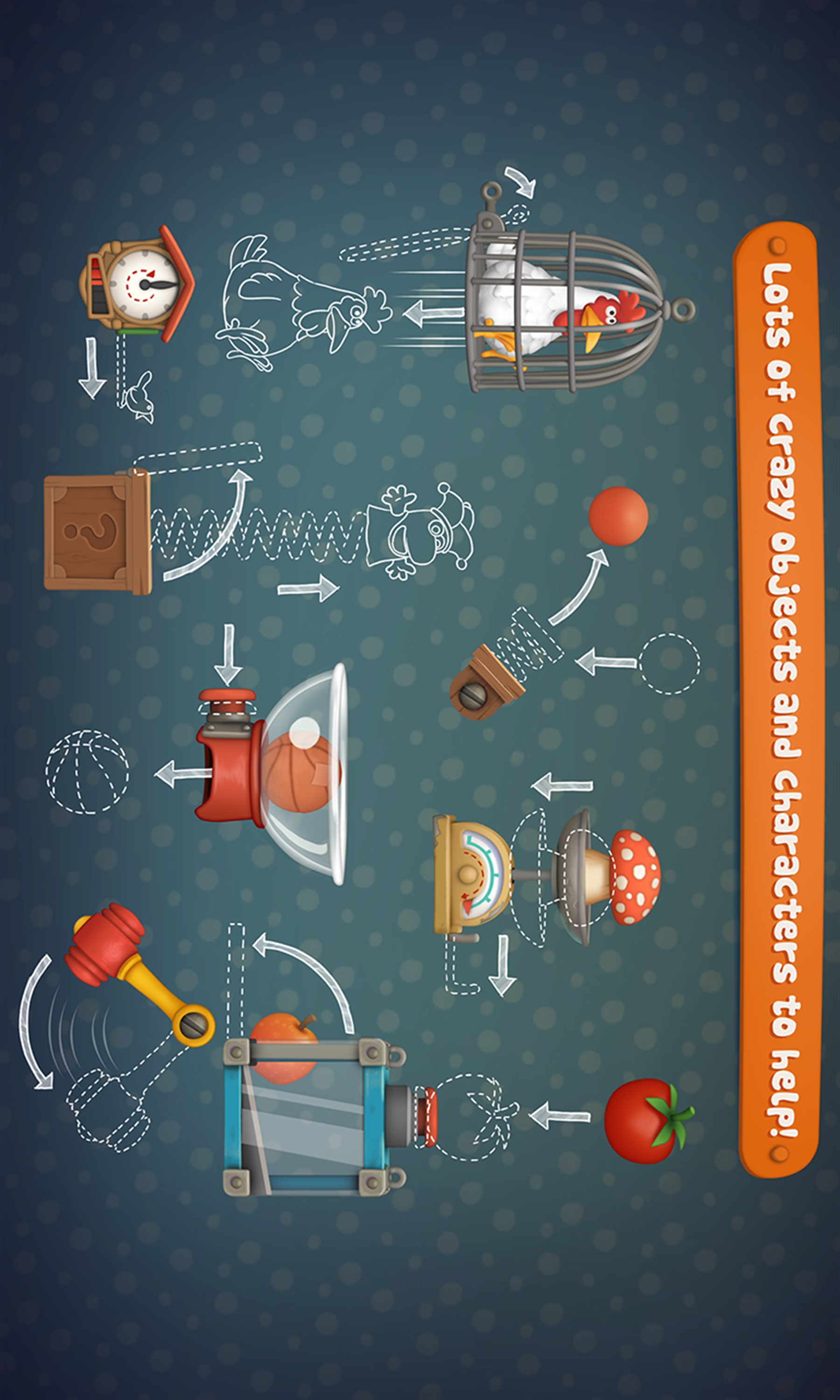 Lots of crazy objects and characters to help!

?