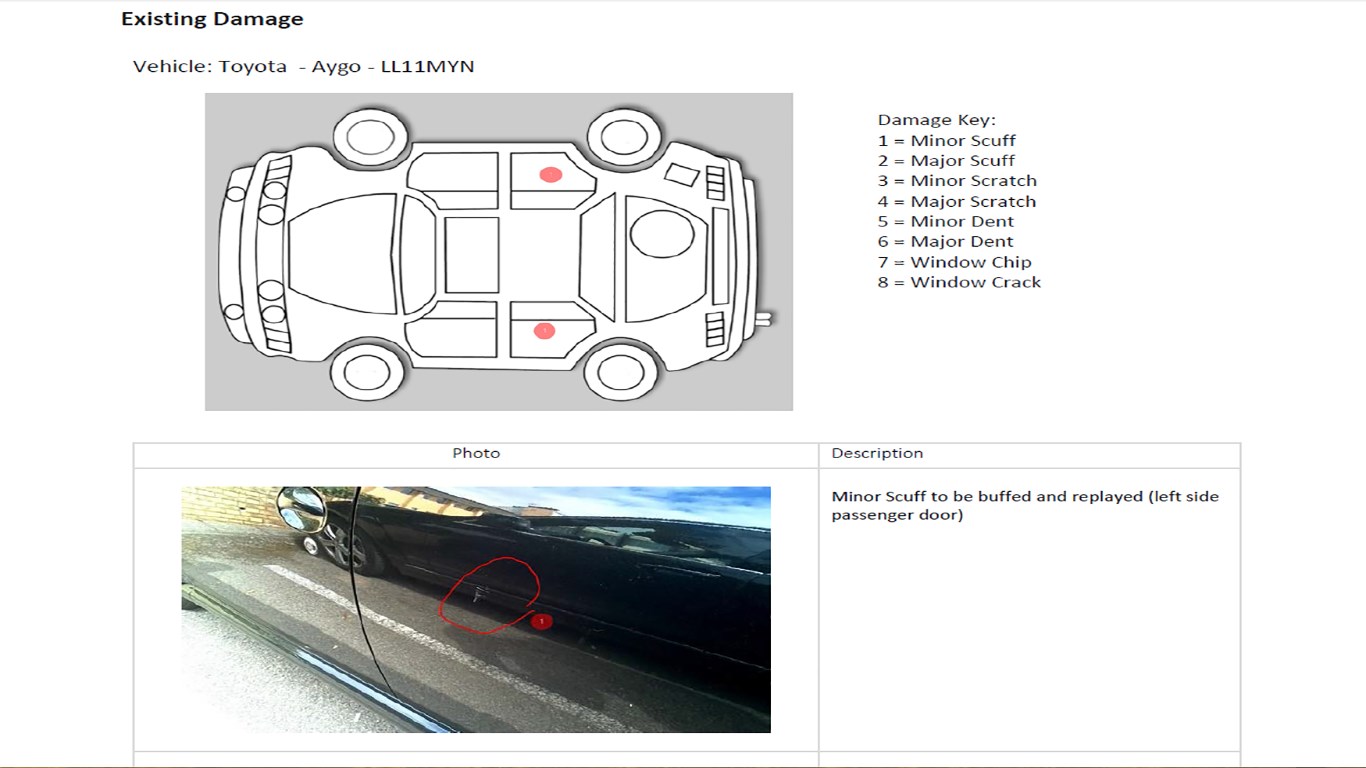 Existing Damage

Vehicle: Toyota - Aygo - LL11MYN

1

Damage Key:
1 = Minor Scuff
2 = Major Scuff
3 = Minor Scratch
4 = Major Scratch
5 = Minor Dent
6 = Major Dent
7 = Window Chip
8 = Window Crack

| Photo | Description |
|---|---|
| 1 | Minor Scuff to be buffed and replayed (left side passenger door) |